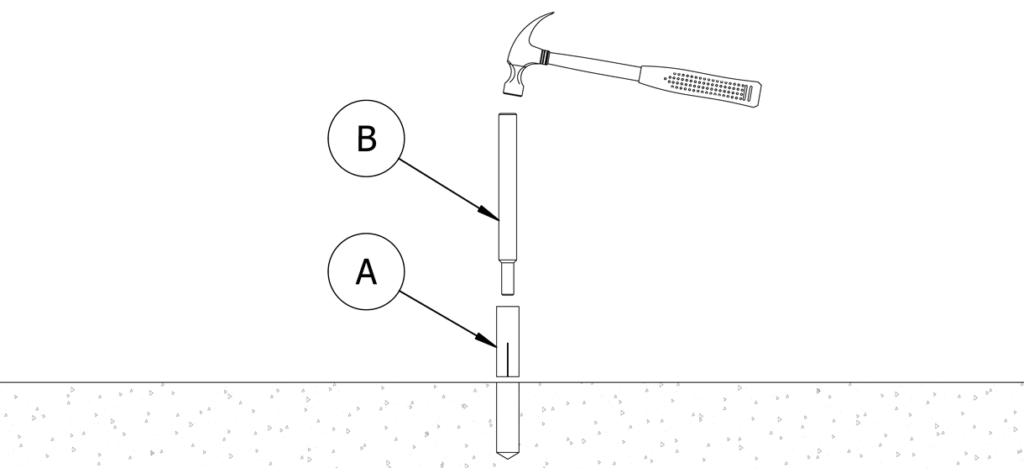 B

A