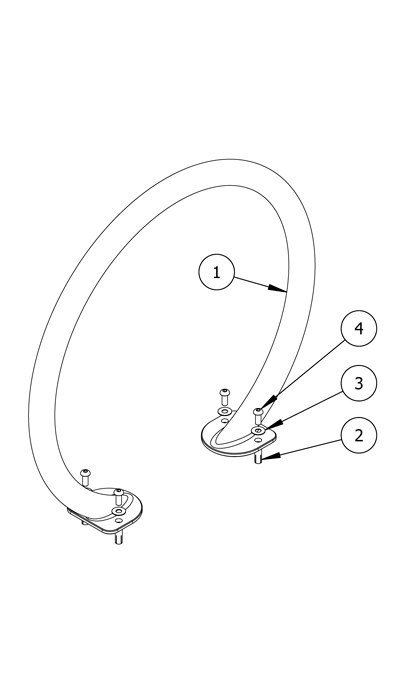 1
4
3
2