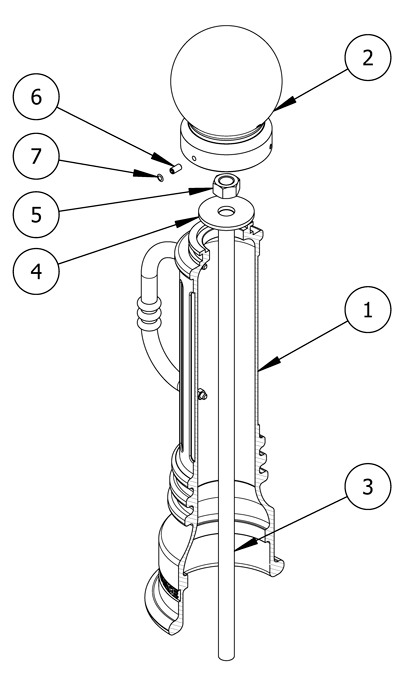 2
6
7
5
4
1
3