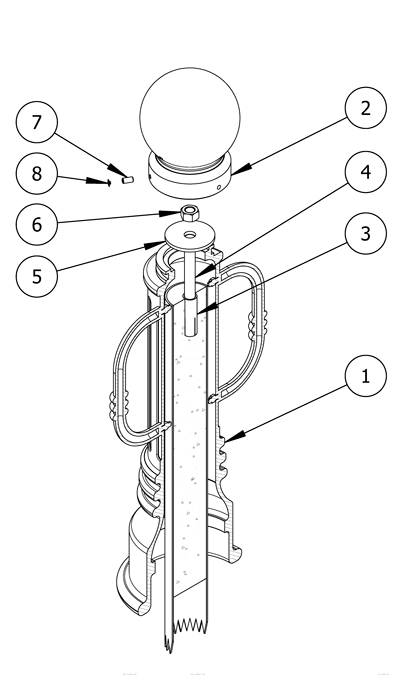 7
2
8
4
6
3
5
1