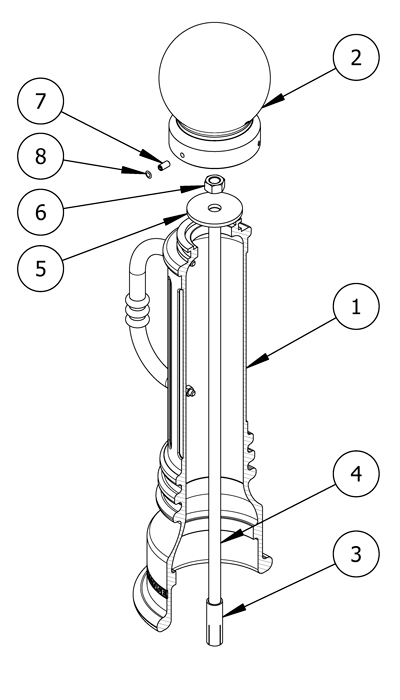 2
7
8
6
5
1
4
3