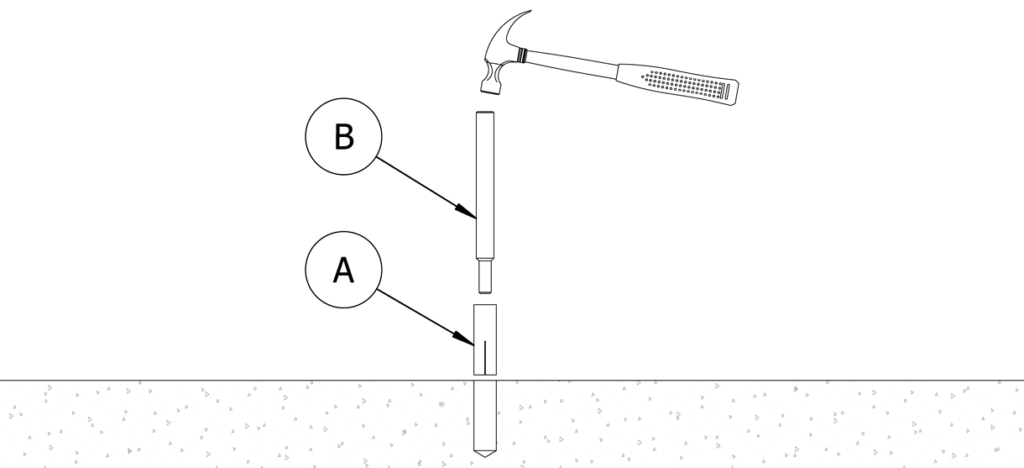 B

A