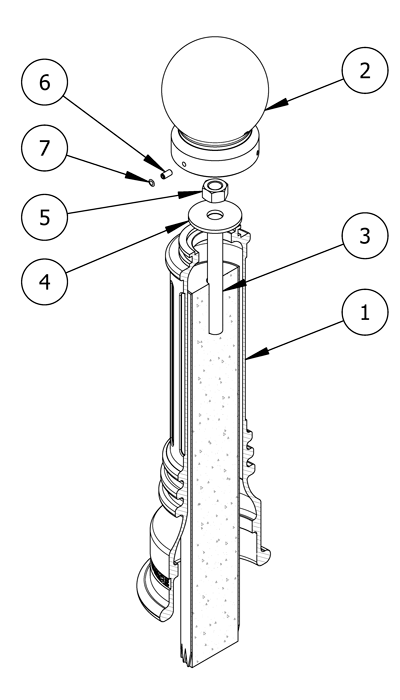 6
2
7
5
3
4
1