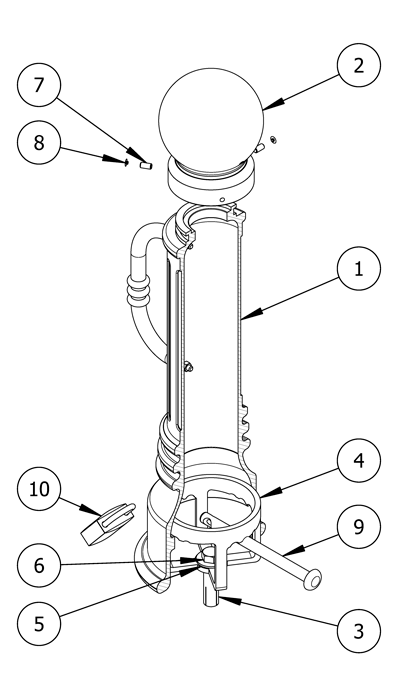 7
2
8
1
4
10
9
6
5
3