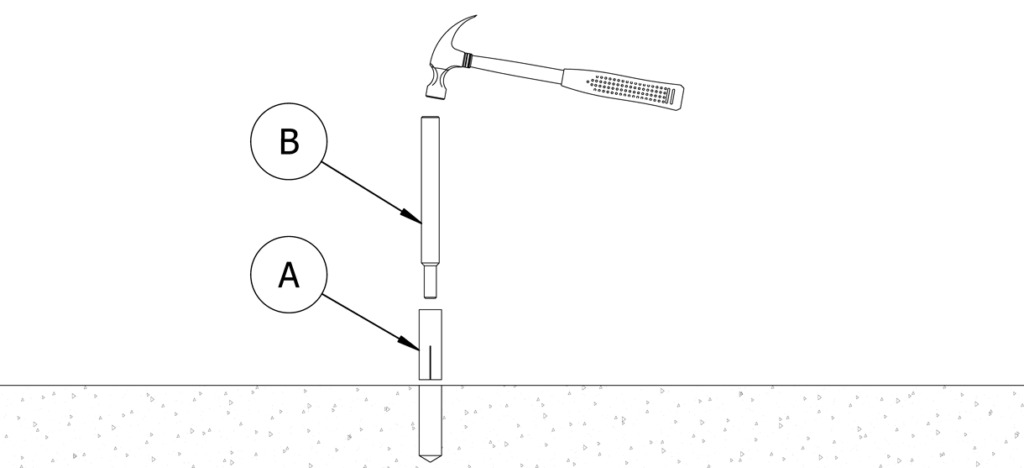 B

A