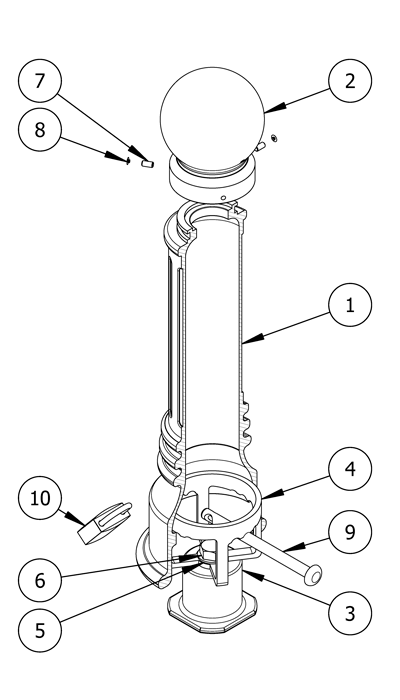 7
2
8
1
4
10
9
6
3
5