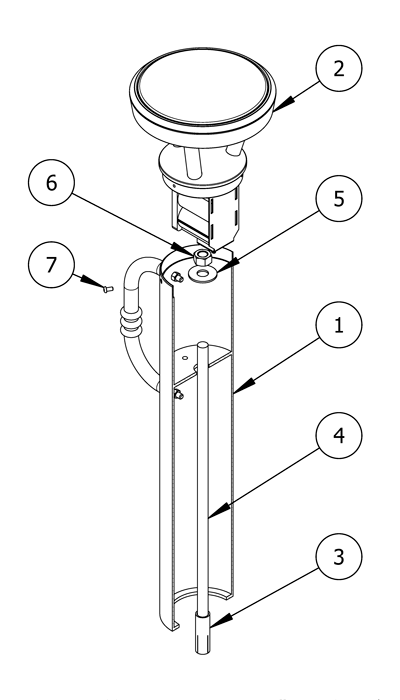 2
6
5
7
1
4
3