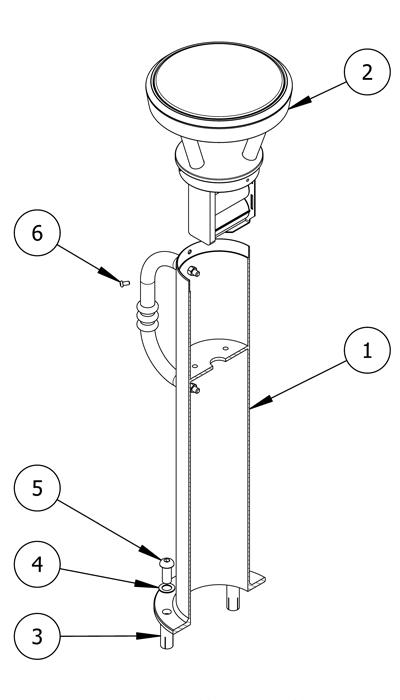 2
6
1
5
4
3