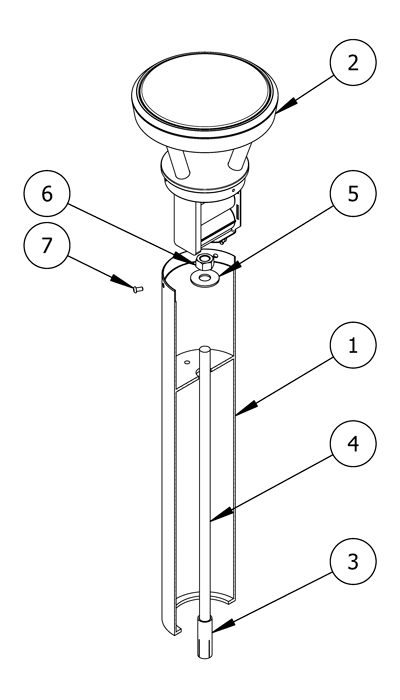 2
6
5
7
1
4
3